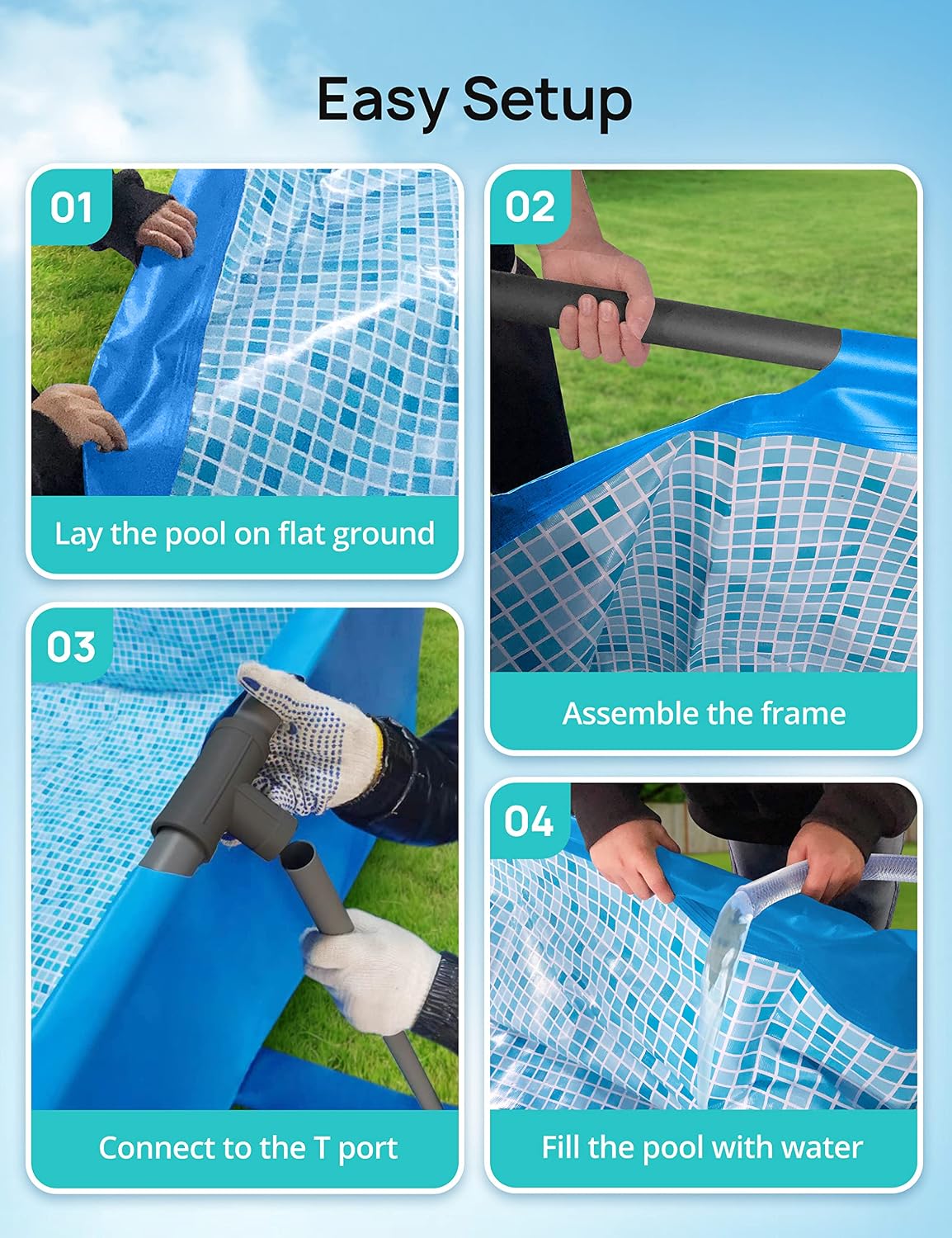 Easy Setup

01

Lay the pool on flat ground

02

Assemble the frame

03

Connect to the T port

04

Fill the pool with water