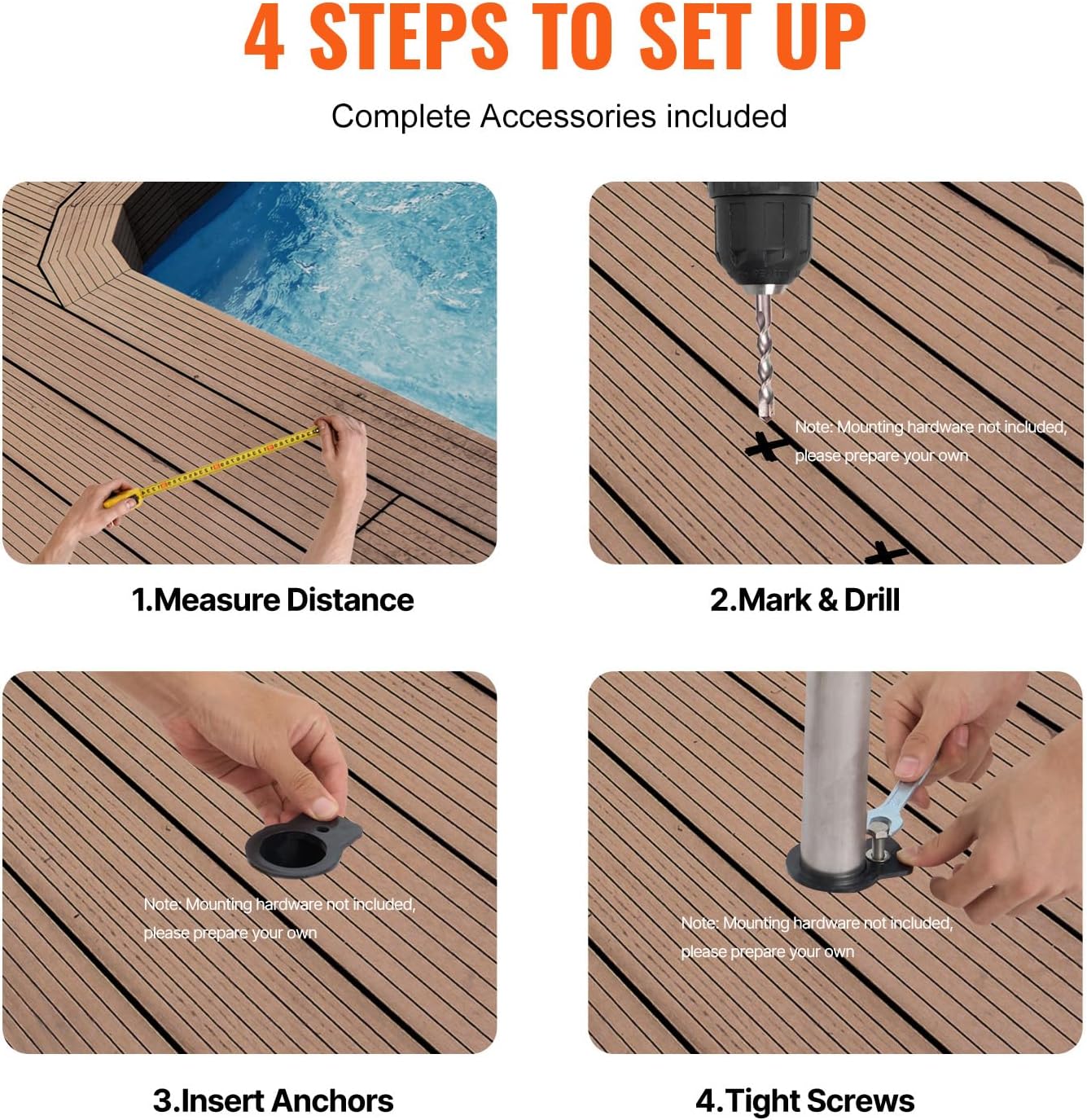 4 STEPS TO SET UP

Complete Accessories included

1.Measure Distance

Note: Mounting hardware not included, please prepare your own

2.Mark & Drill

Note: Mounting hardware not included, please prepare your own

3.Insert Anchors

Note: Mounting hardware not included, please prepare your own

4.Tight Screws