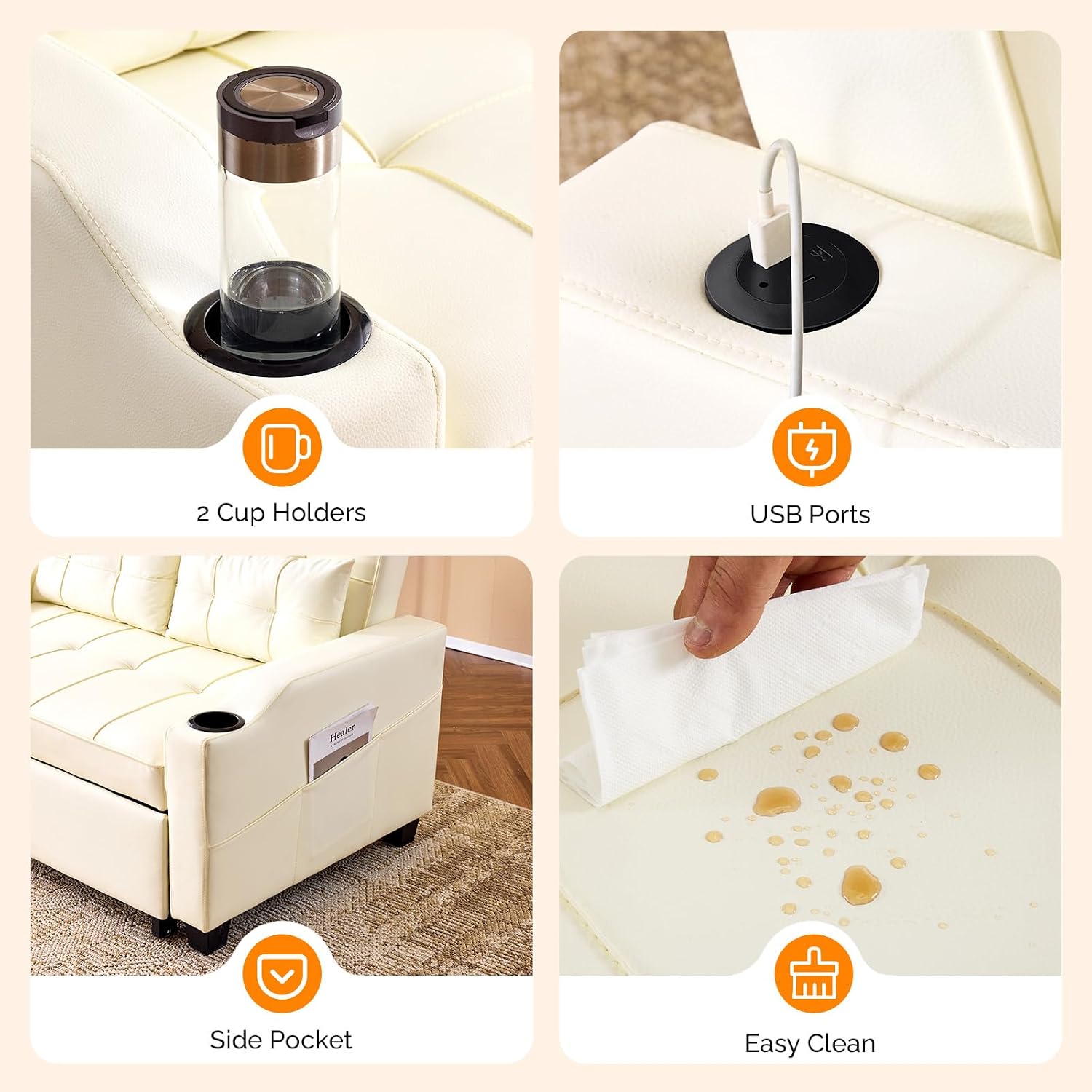 2 Cup Holders

USB Ports

Healer

Side Pocket

Easy Clean