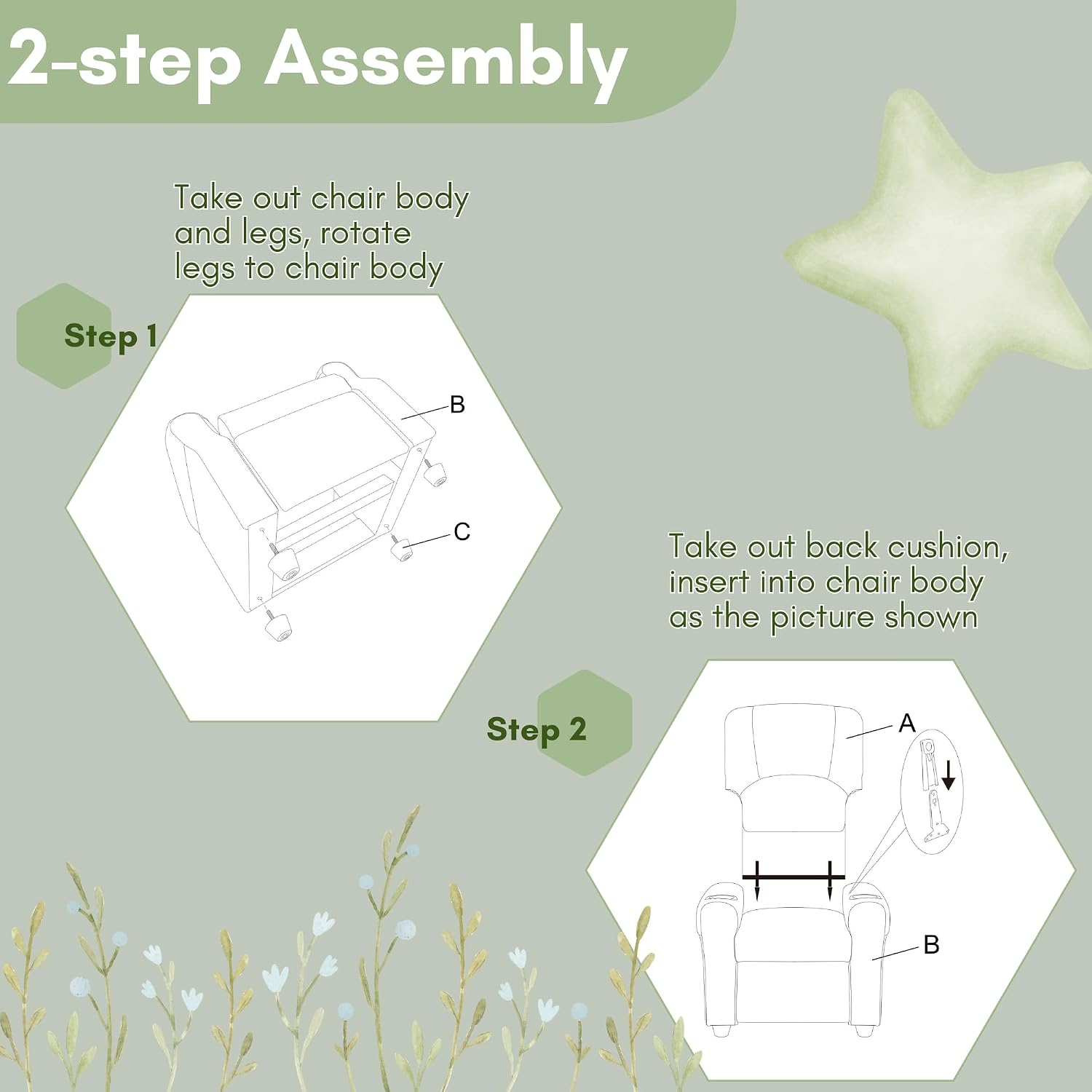 2-step Assembly

Take out chair body and legs, rotate legs to chair body

Step 1

B

C

Take out back cushion, insert into chair body as the picture shown

Step 2

A

B