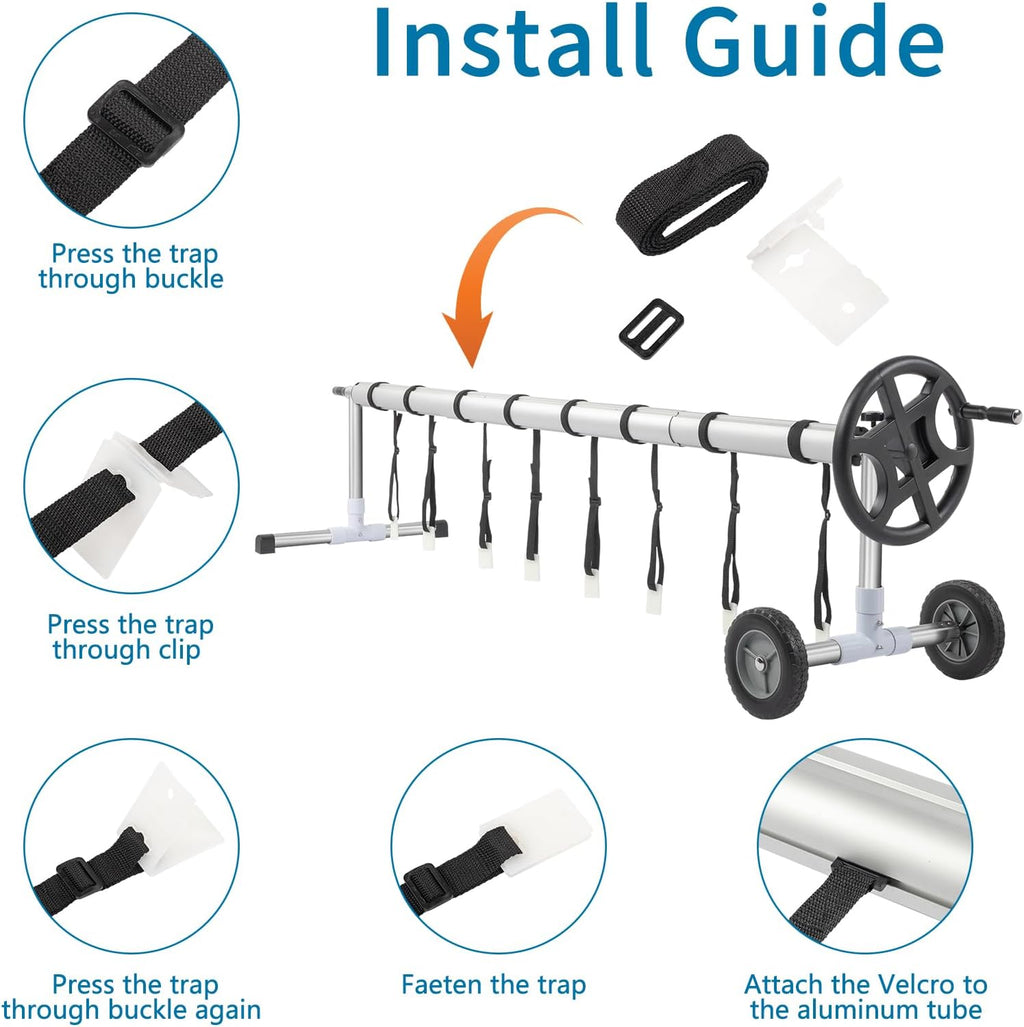 Install Guide

Press the trap through buckle

Press the trap through clip

Press the trap through buckle again

Faeten the trap

Attach the Velcro to the aluminum tube