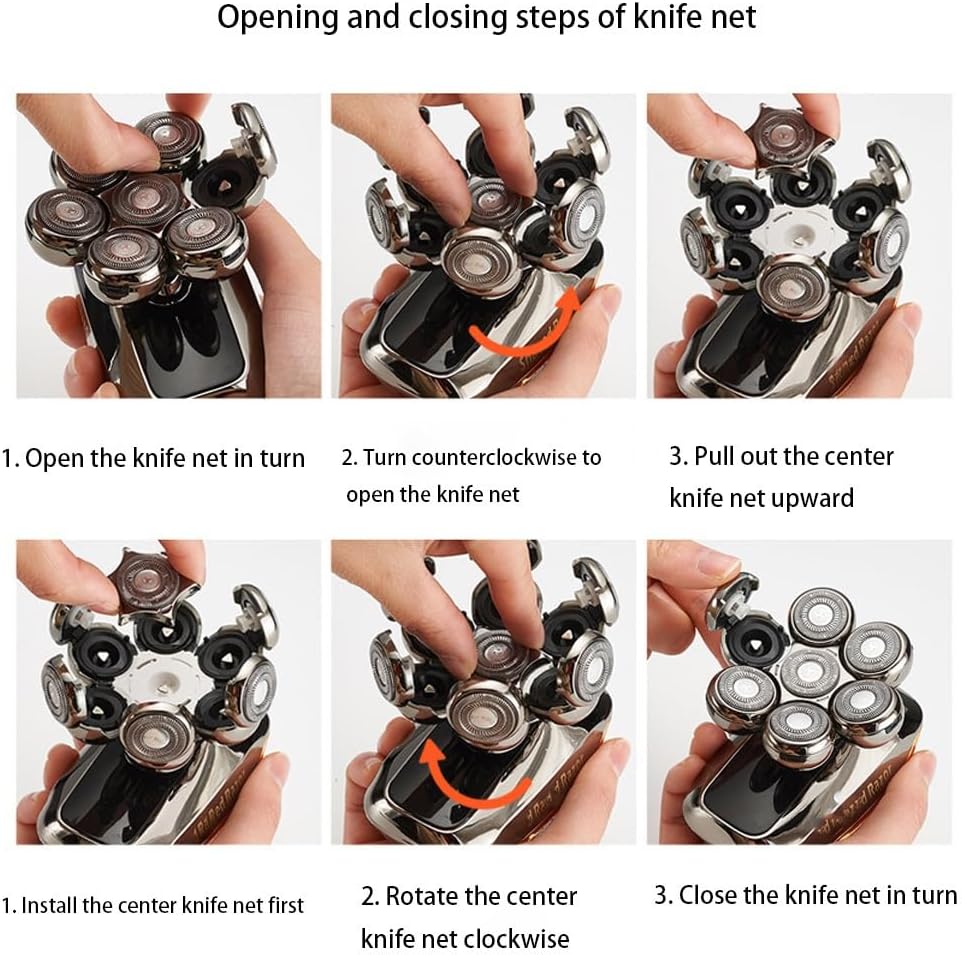 Opening and closing steps of knife net

1. Open the knife net in turn

2. Turn counterclockwise to open the knife net

3. Pull out the center knife net upward

1. Install the center knife net first

2. Rotate the center knife net clockwise

3. Close the knife net in turn