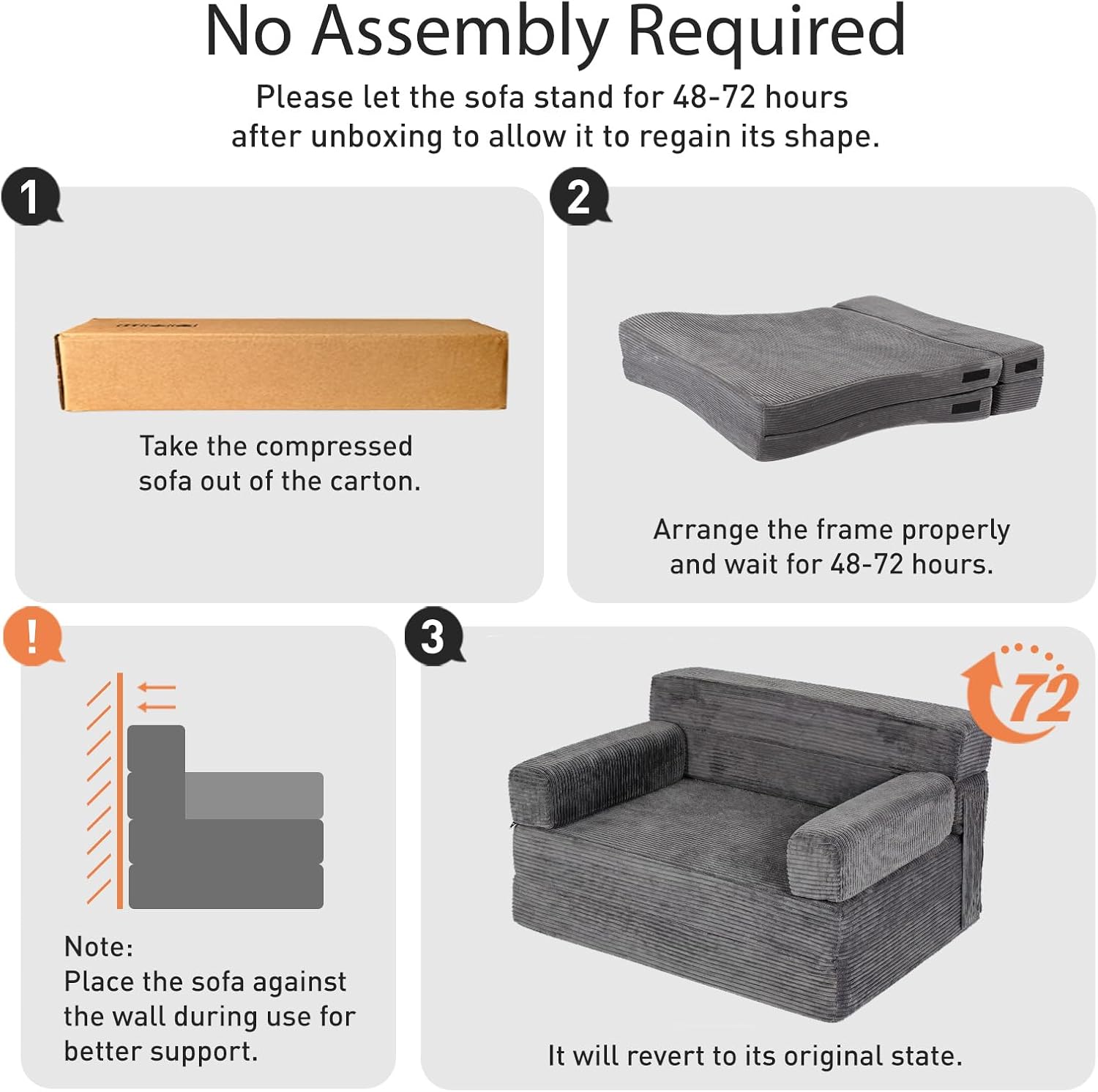 No Assembly Required

Please let the sofa stand for 48-72 hours after unboxing to allow it to regain its shape.

1

Take the compressed sofa out of the carton.

2

Arrange the frame properly and wait for 48-72 hours.

!

Note:
Place the sofa against the wall during use for better support.

3

72

It will revert to its original state.