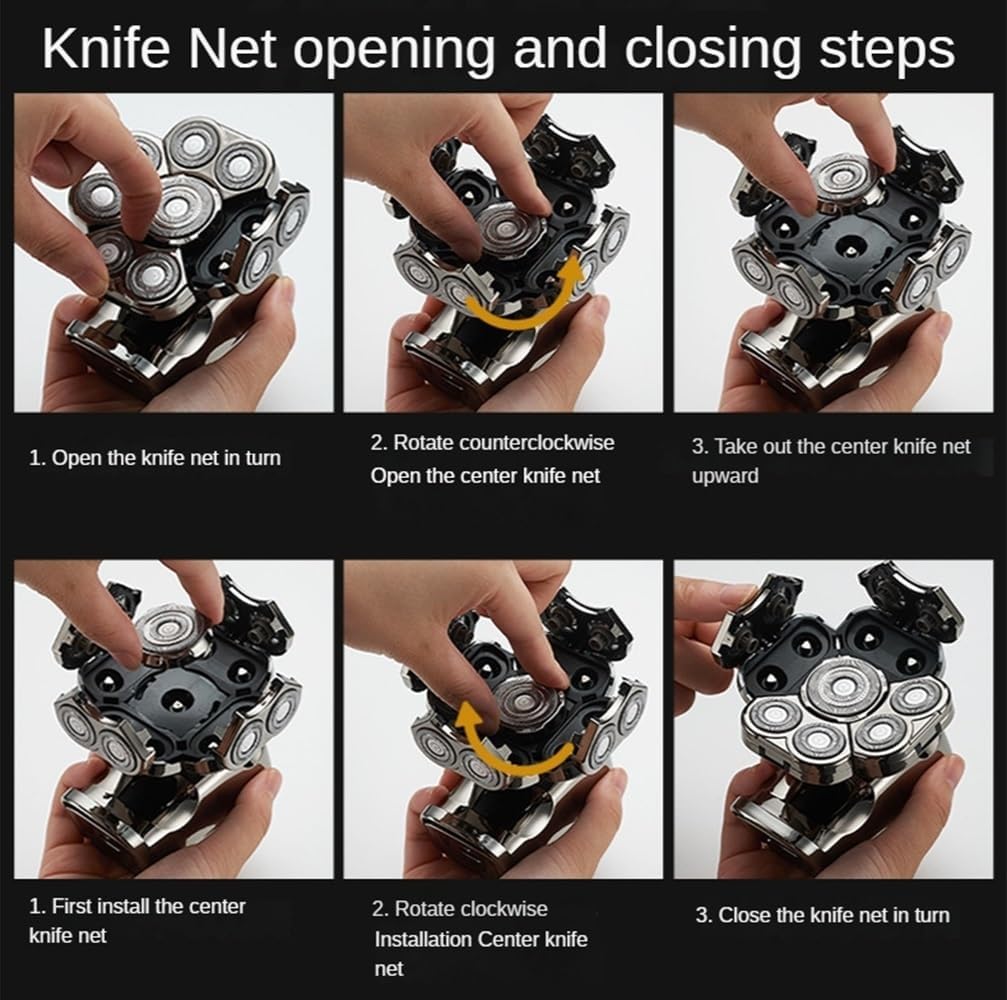 Knife Net opening and closing steps

1. Open the knife net in turn

2. Rotate counterclockwise Open the center knife net

3. Take out the center knife net upward

1. First install the center knife net

2. Rotate clockwise Installation Center knife net

3. Close the knife net in turn